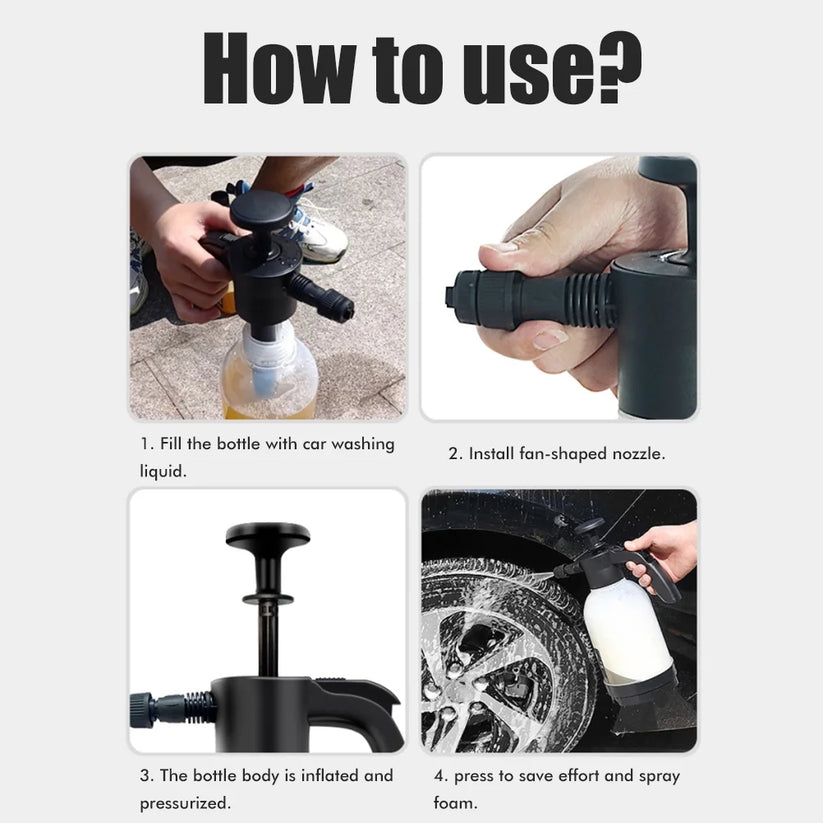 How to use?

1. Fill the bottle with car washing liquid.

2. Install fan-shaped nozzle.

3. The bottle body is inflated and pressurized.

4. press to save effort and spray foam.