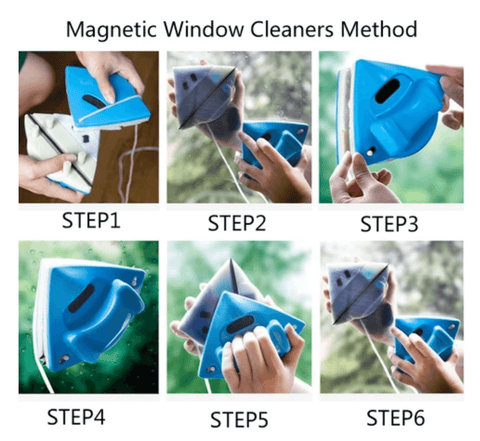 Magnetic Window Cleaners Method

STEP1

STEP2

STEP3

STEP4

STEP5

STEP6