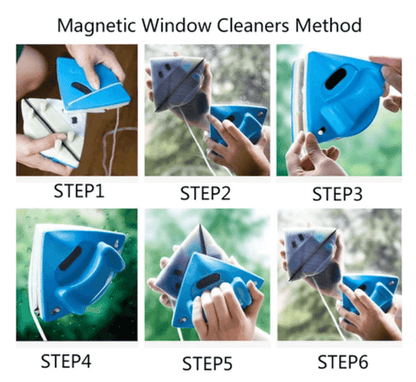 Magnetic Window Cleaners Method

STEP1

STEP2

STEP3

STEP4

STEP5

STEP6